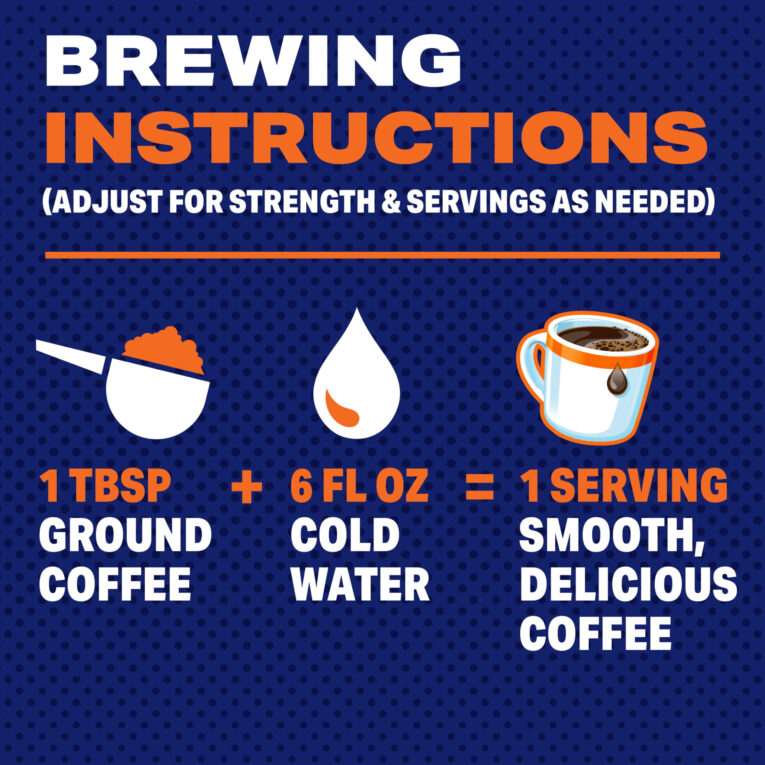 BREWING INSTRUCTIONS
(ADJUST FOR STRENGTH & SERVINGS AS NEEDED)

1 TBSP GROUND COFFEE + 6 FL OZ COLD WATER = 1 SERVING SMOOTH, DELICIOUS COFFEE