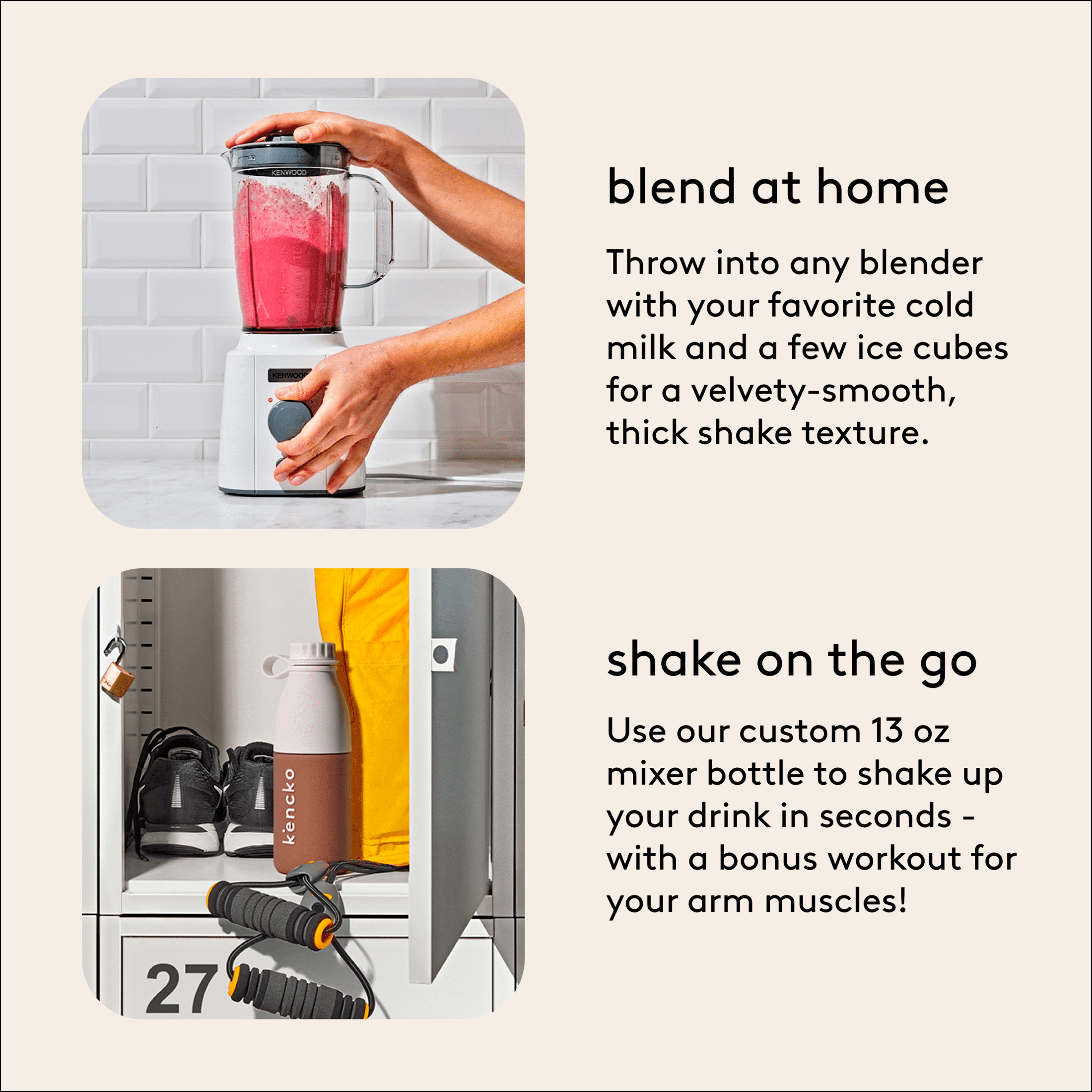 KENWOOD

KENWOOD

blend at home

Throw into any blender with your favorite cold milk and a few ice cubes for a velvety-smooth, thick shake texture.

kencko

27

shake on the go

Use our custom 13 oz mixer bottle to shake up your drink in seconds - with a bonus workout for your arm muscles!