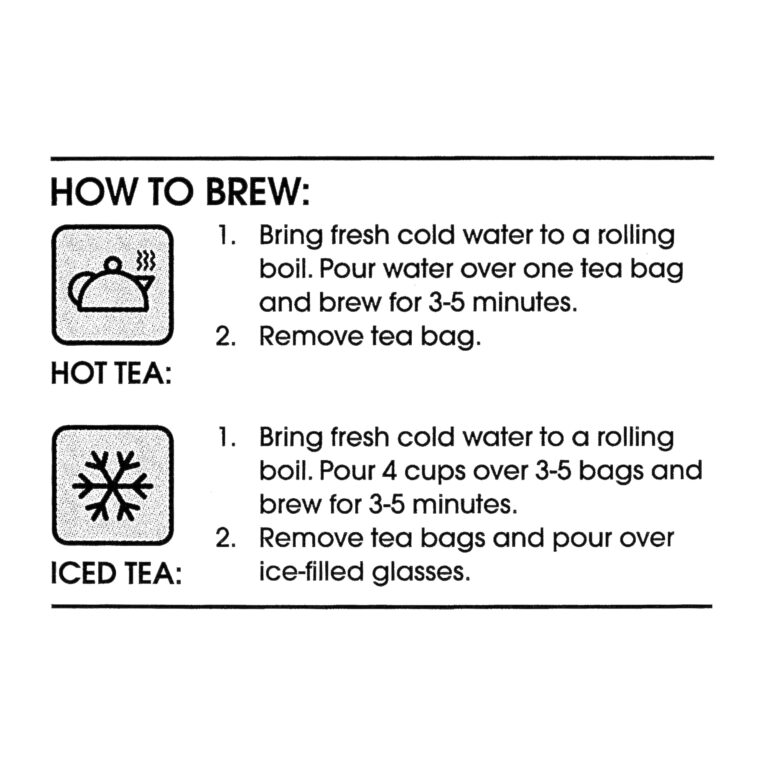 HOW TO BREW:

HOT TEA:

1. Bring fresh cold water to a rolling boil. Pour water over one tea bag and brew for 3-5 minutes.
2. Remove tea bag.

ICED TEA:

1. Bring fresh cold water to a rolling boil. Pour 4 cups over 3-5 bags and brew for 3-5 minutes.
2. Remove tea bags and pour over ice-filled glasses.