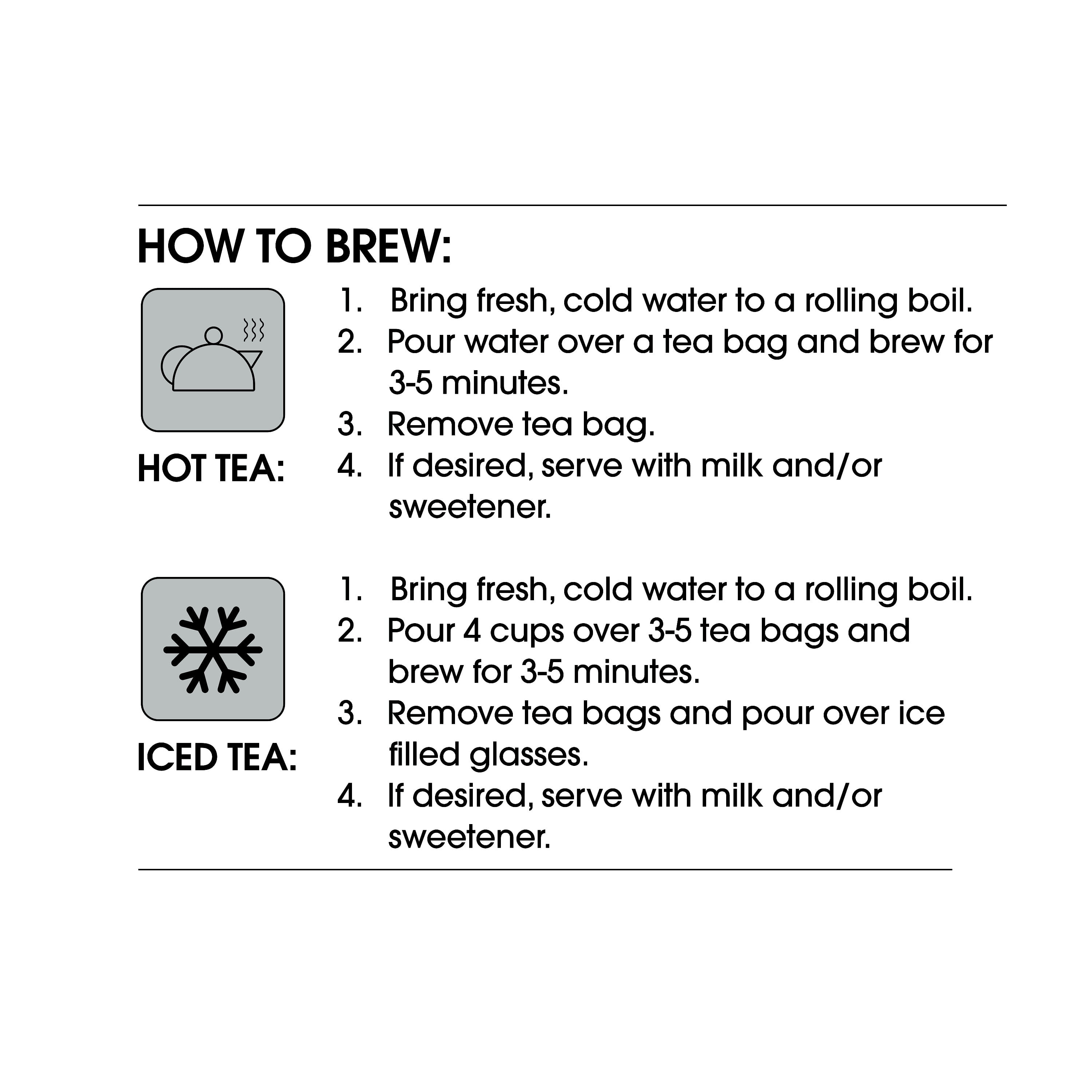 HOW TO BREW:

HOT TEA:

1. Bring fresh, cold water to a rolling boil.
2. Pour water over a tea bag and brew for 3-5 minutes.
3. Remove tea bag.
4. If desired, serve with milk and/or sweetener.

ICED TEA:

1. Bring fresh, cold water to a rolling boil.
2. Pour 4 cups over 3-5 tea bags and brew for 3-5 minutes.
3. Remove tea bags and pour over ice filled glasses.
4. If desired, serve with milk and/or sweetener.