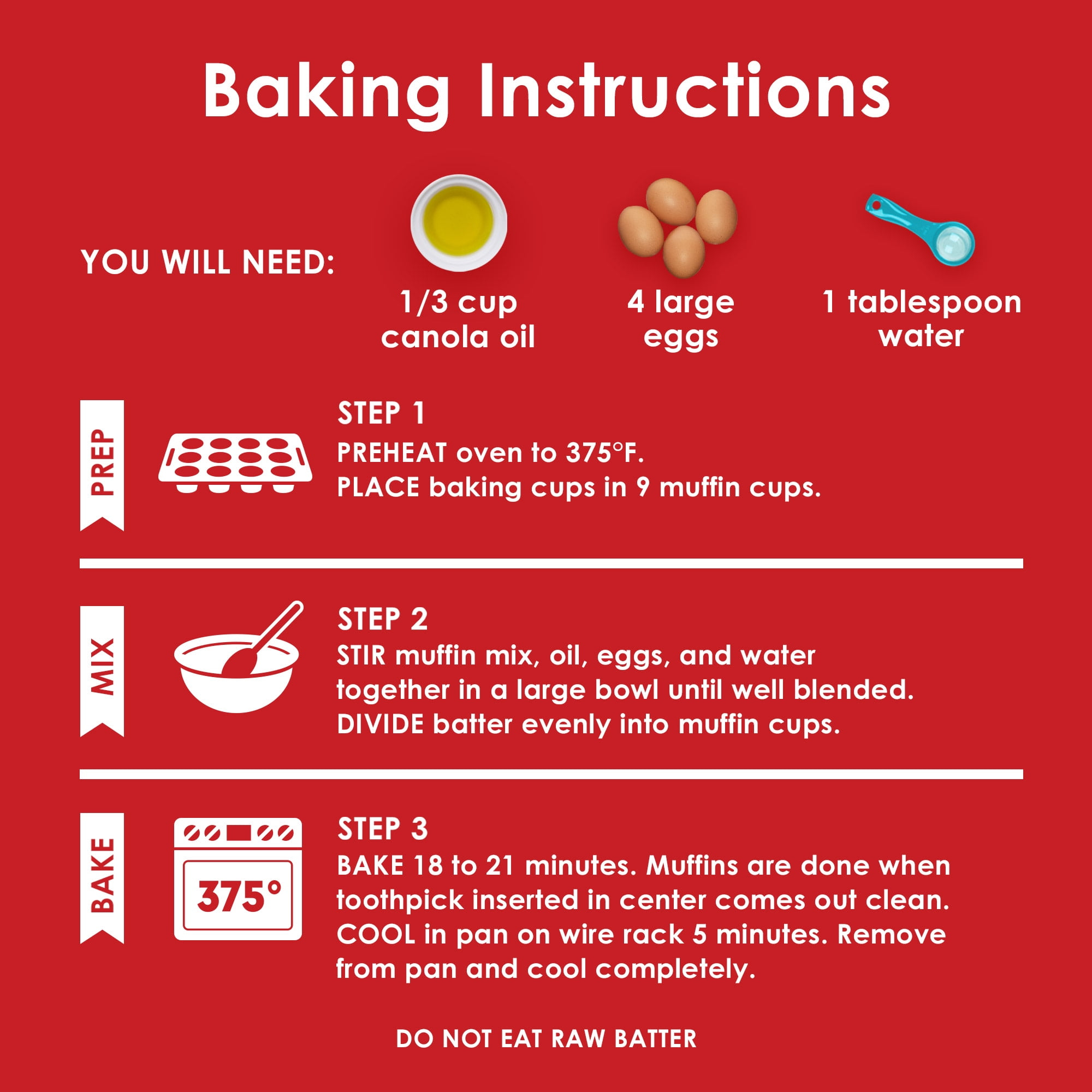 Baking Instructions

YOU WILL NEED:

1/3 cup canola oil

4 large eggs

1 tablespoon water

PREP

STEP 1
PREHEAT oven to 375°F.
PLACE baking cups in 9 muffin cups.

MIX

STEP 2
STIR muffin mix, oil, eggs, and water together in a large bowl until well blended.
DIVIDE batter evenly into muffin cups.

BAKE

375°

STEP 3
BAKE 18 to 21 minutes. Muffins are done when toothpick inserted in center comes out clean.
COOL in pan on wire rack 5 minutes. Remove from pan and cool completely.

DO NOT EAT RAW BATTER